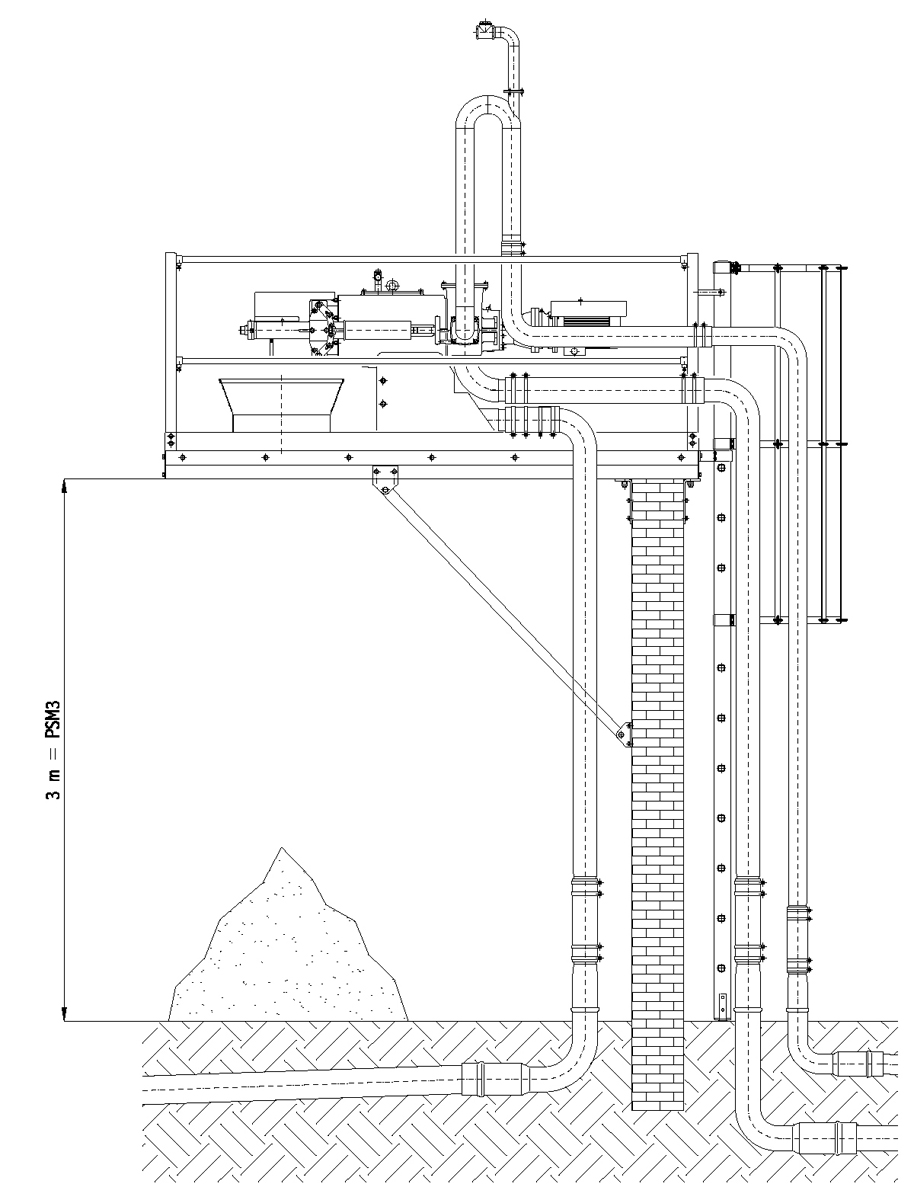 3 m = PSM3